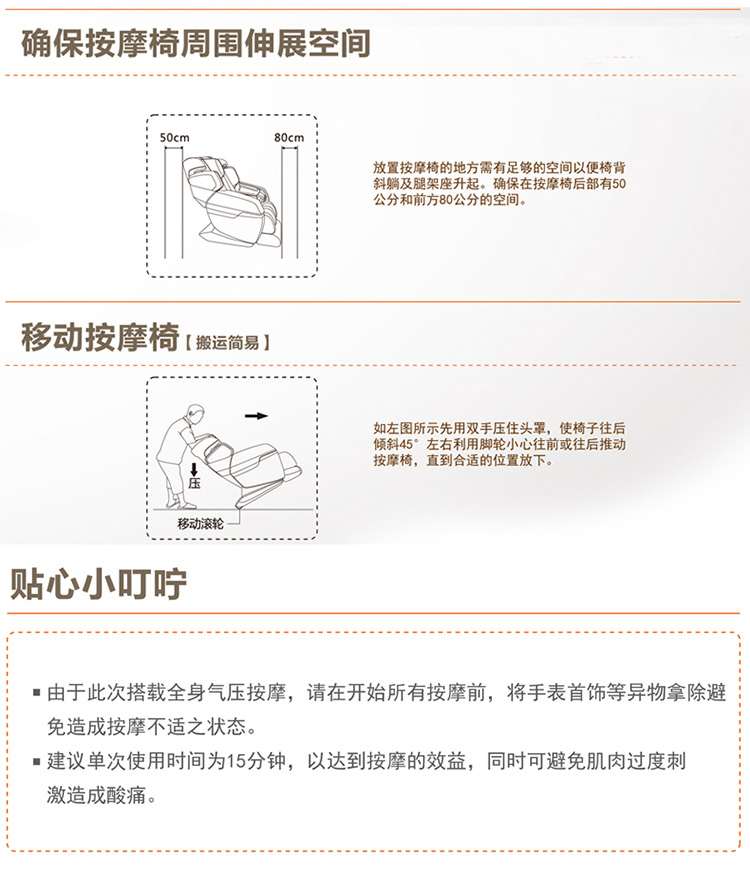 确保按摩椅周围伸展空间

50cm

80cm

放置按摩椅的地方需有足够的空间以便椅背斜躺及腿架座升起。确保在按摩椅后部有50公分和前方80公分的空间。

移动按摩椅【搬运简易】

压

移动滚轮

如左图所示先用双手压住头罩，使椅子往后倾斜45° 左右利用脚轮小心往前或往后推动按摩椅，直到合适的位置放下。

贴心小叮咛

▪ 由于此次搭载全身气压按摩，请在开始所有按摩前，将手表首饰等异物拿除避免造成按摩不适之状态。
▪ 建议单次使用时间为15分钟，以达到按摩的效益，同时可避免肌肉过度刺激造成酸痛。