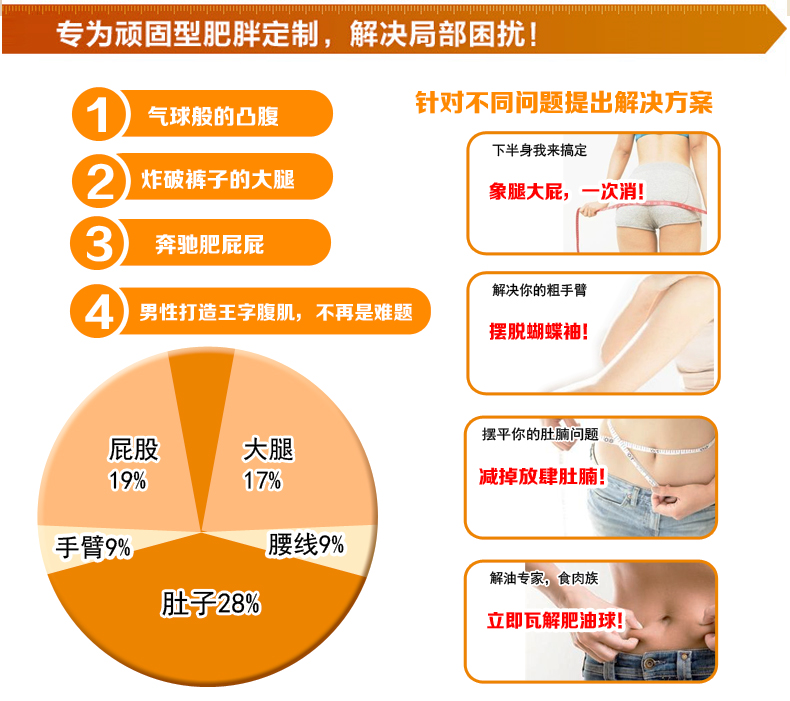 专为顽固型肥胖定制，解决局部困扰！

1 气球般的凸腹

2 炸破裤子的大腿

3 奔驰肥屁屁

4 男性打造王字腹肌，不再是难题

屁股 19%

大腿 17%

手臂9%

腰线9%

肚子28%

针对不同问题提出解决方案

下半身我来搞定

象腿大屁，一次消！

解决你的粗手臂

摆脱蝴蝶袖！

摆平你的肚腩问题

减掉放肆肚腩！

解油专家，食肉族

立即瓦解肥油球！